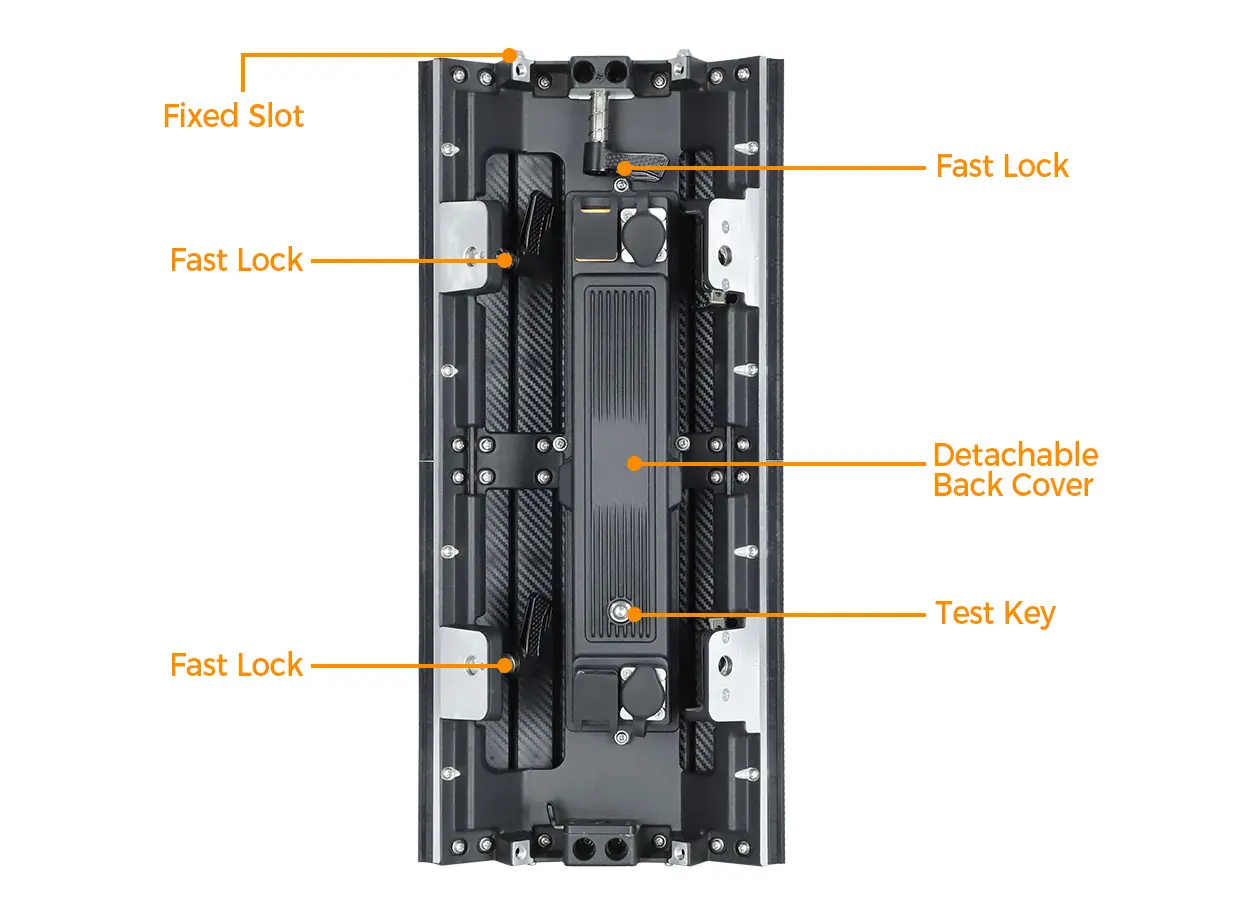 Fixed Slot

Fast Lock

Fast Lock

Detachable Back Cover

Test Key

Fast Lock