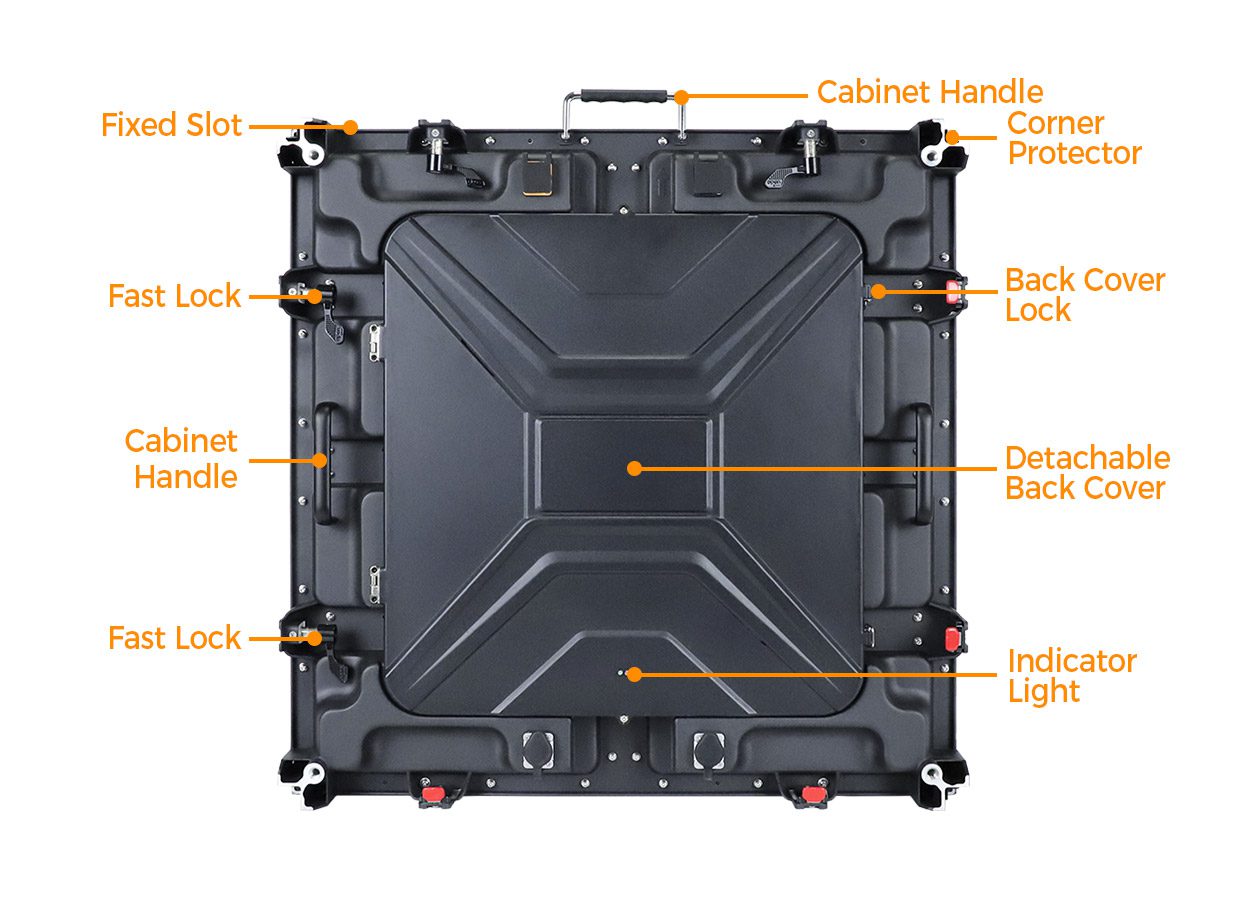 Cabinet Handle

Fixed Slot

Corner Protector

Fast Lock

Back Cover Lock

Cabinet Handle

Detachable Back Cover

Fast Lock

Indicator Light