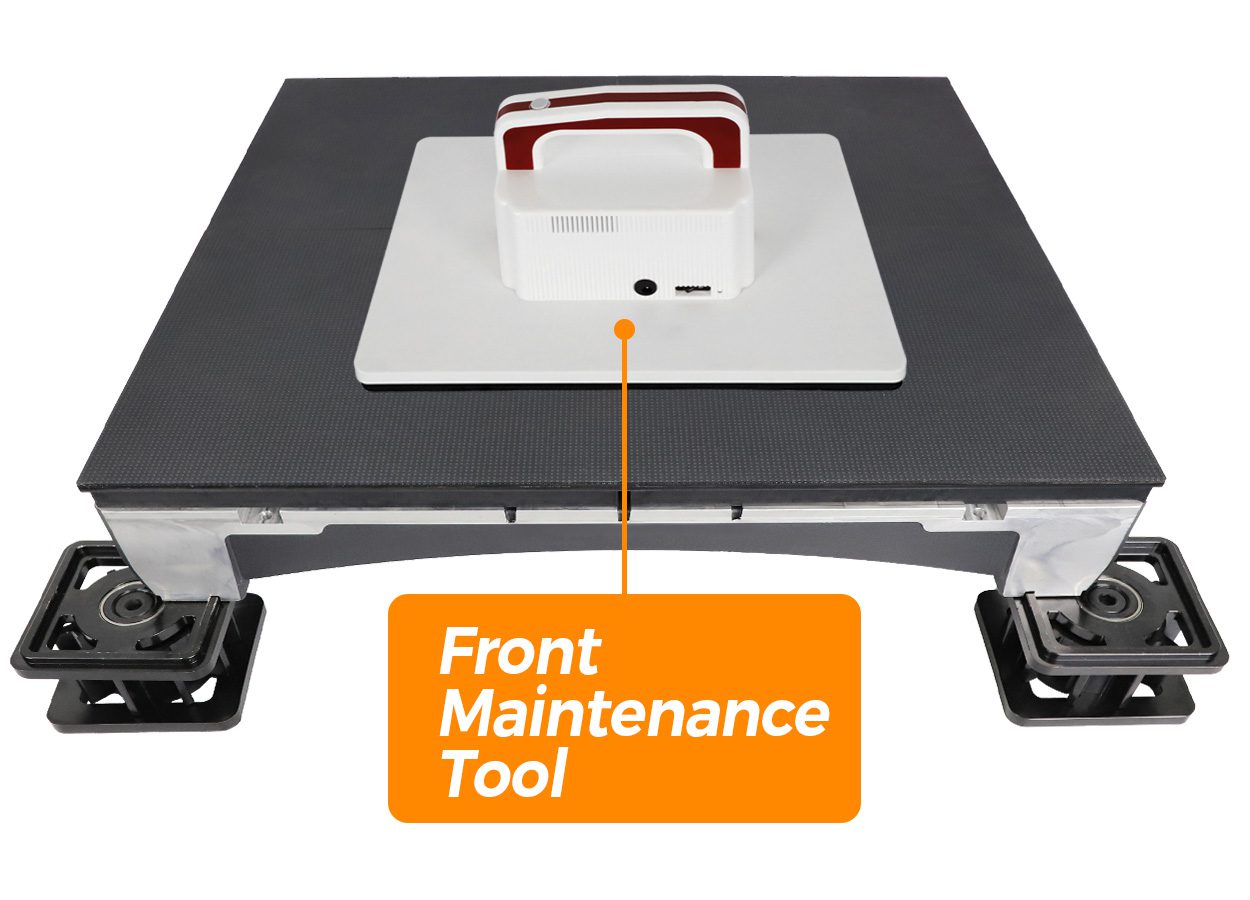 Front Maintenance Tool