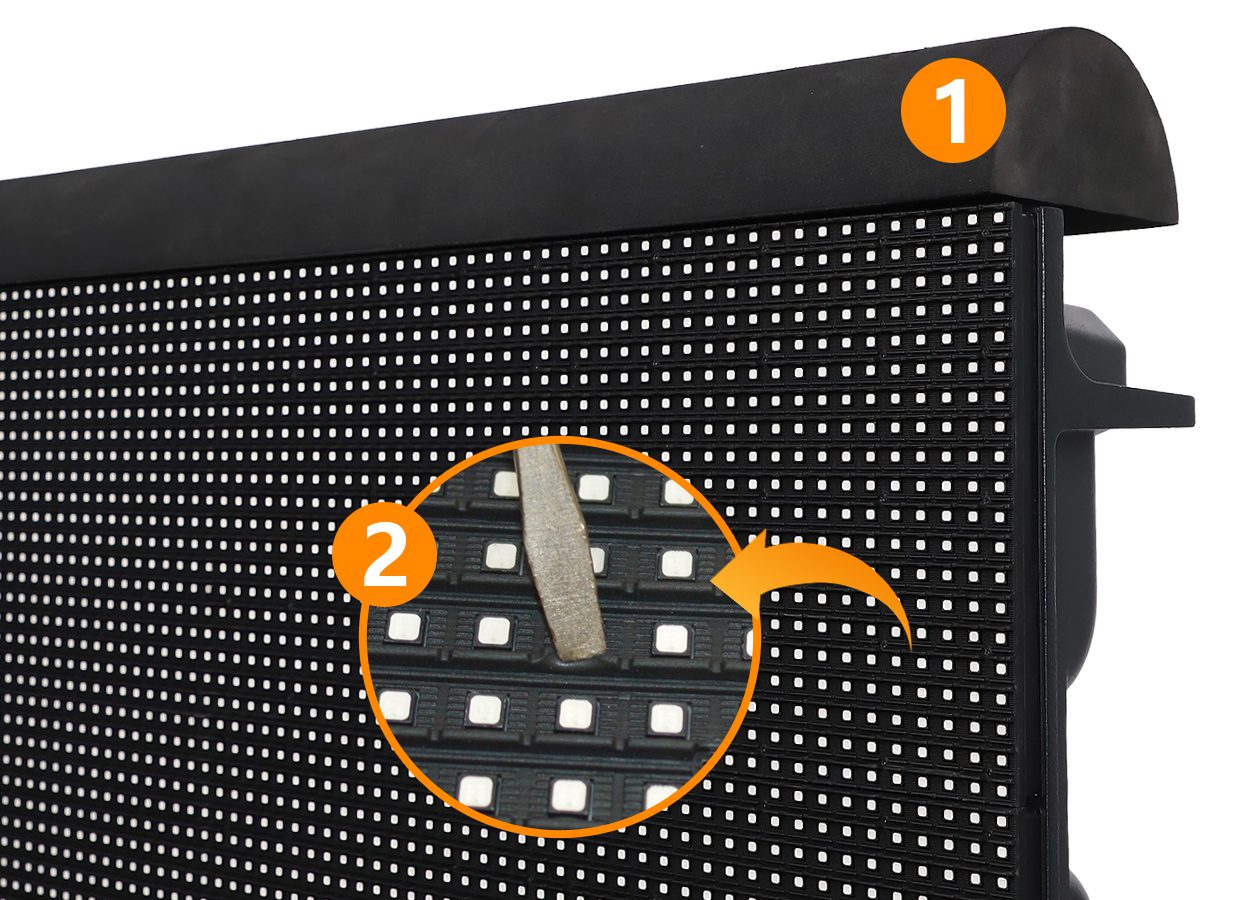 1

2